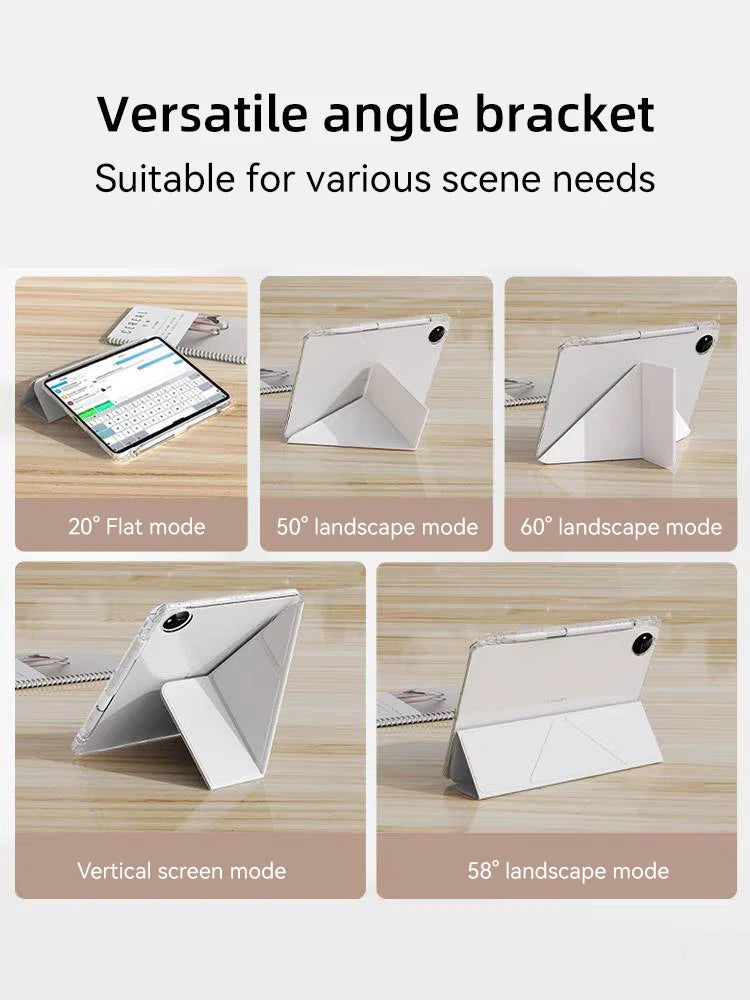 Versatile angle bracket
Suitable for various scene needs

20° Flat mode

50° landscape mode

60° landscape mode

Vertical screen mode

58° landscape mode