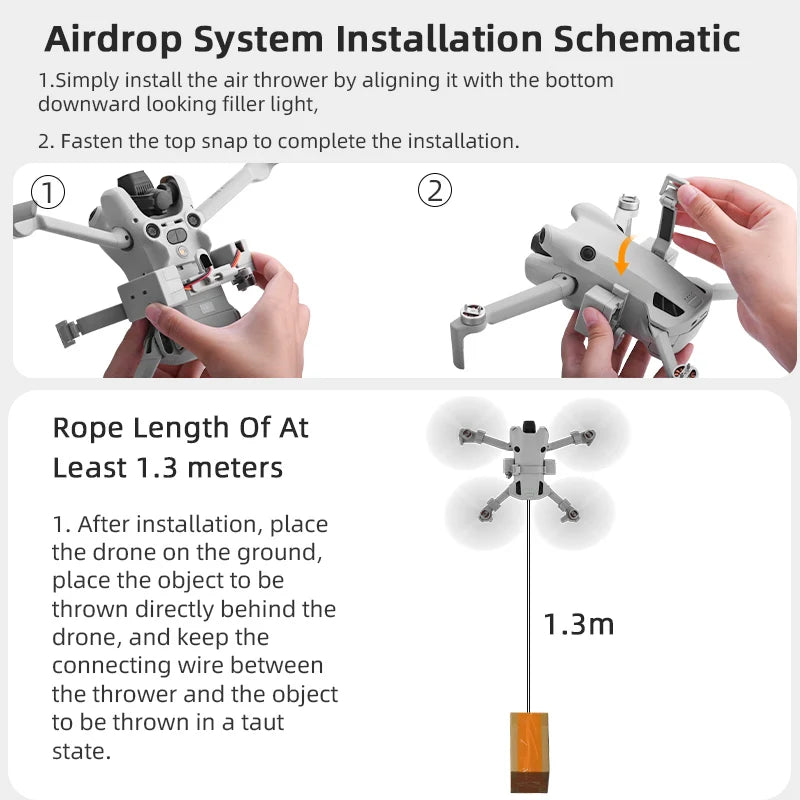 Airdrop System Installation Schematic

1.Simply install the air thrower by aligning it with the bottom downward looking filler light,

2. Fasten the top snap to complete the installation.

①

②

Rope Length Of At Least 1.3 meters

1. After installation, place the drone on the ground, place the object to be thrown directly behind the drone, and keep the connecting wire between the thrower and the object to be thrown in a taut state.

1.3m