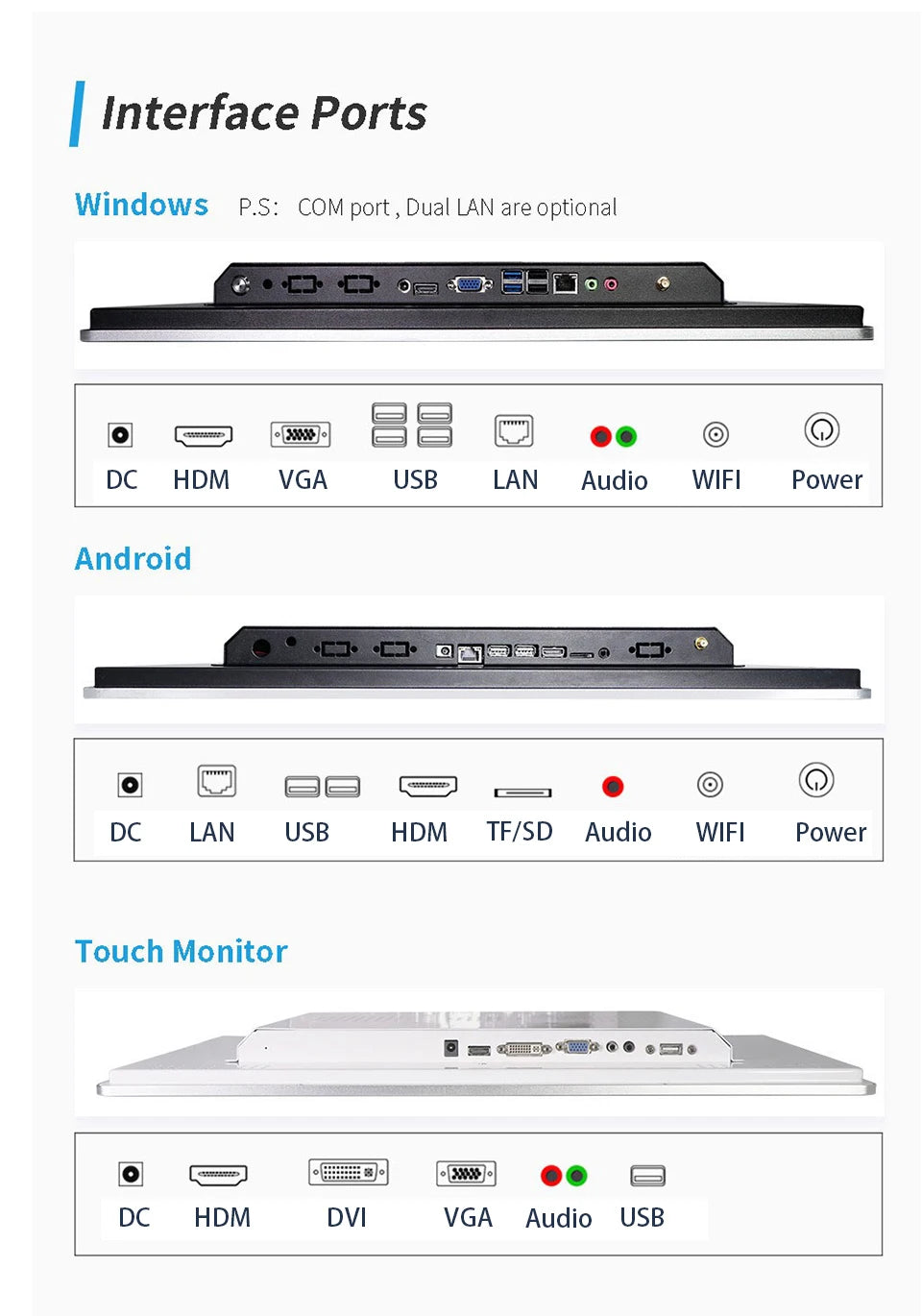 Interface Ports

Windows P.S: COM port , Dual LAN are optional

DC HDM VGA USB LAN Audio WIFI Power

Android

DC LAN USB HDM TF/SD Audio WIFI Power

Touch Monitor

DC HDM DVI VGA Audio USB