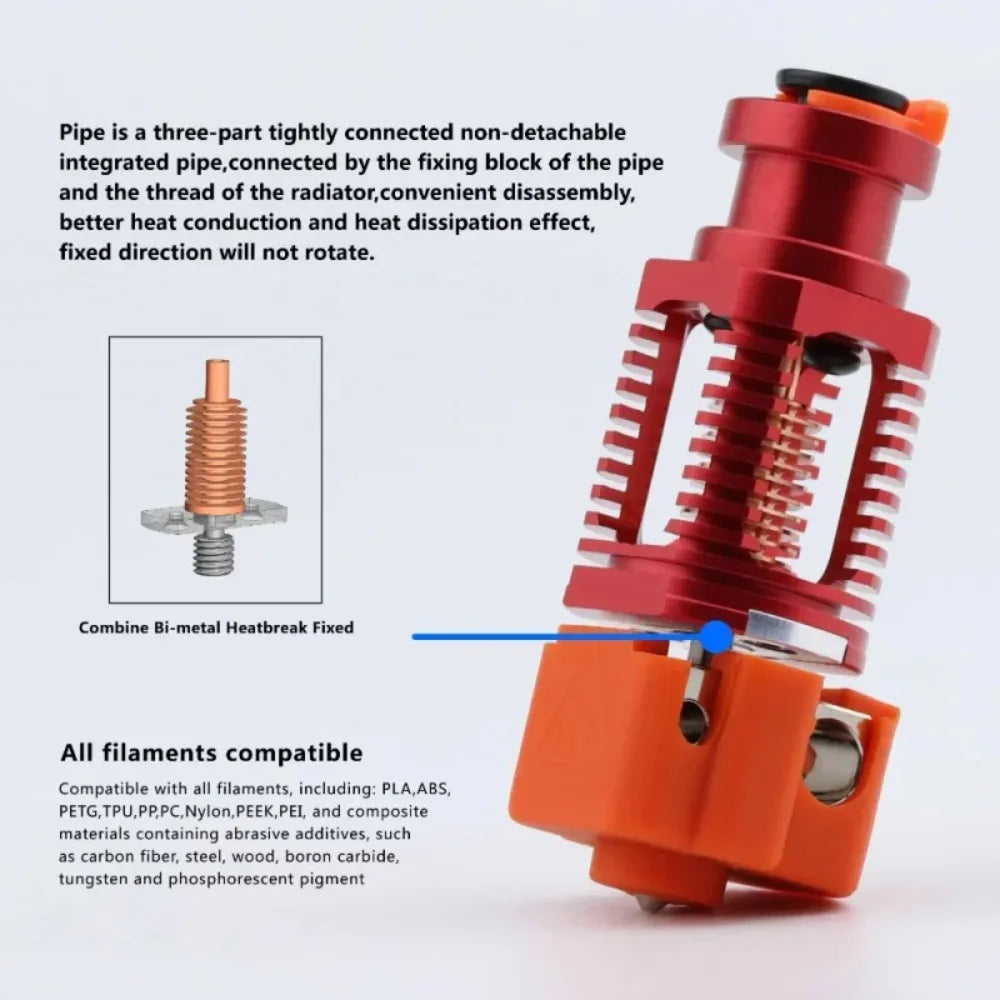 Pipe is a three-part tightly connected non-detachable integrated pipe,connected by the fixing block of the pipe and the thread of the radiator,convenient disassembly, better heat conduction and heat dissipation effect, fixed direction will not rotate.

Combine Bi-metal Heatbreak Fixed

All filaments compatible

Compatible with all filaments, including: PLA,ABS, PETG,TPU,PP,PC,Nylon,PEEK,PEI, and composite materials containing abrasive additives, such as carbon fiber, steel, wood, boron carbide, tungsten and phosphorescent pigment