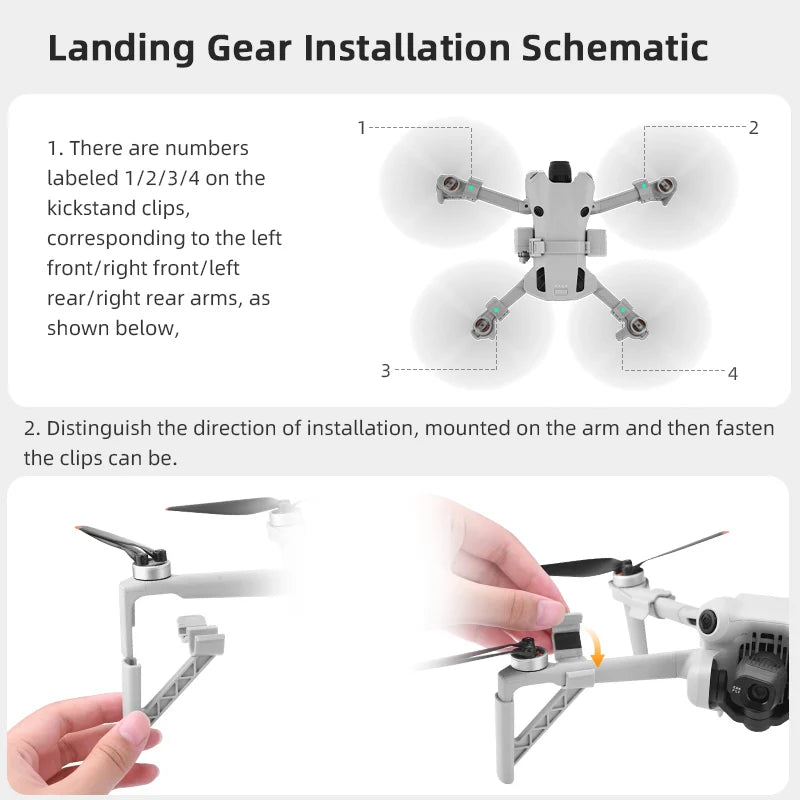 Landing Gear Installation Schematic

1. There are numbers labeled 1/2/3/4 on the kickstand clips, corresponding to the left front/right front/left rear/right rear arms, as shown below,

1

2

3

4

2. Distinguish the direction of installation, mounted on the arm and then fasten the clips can be.